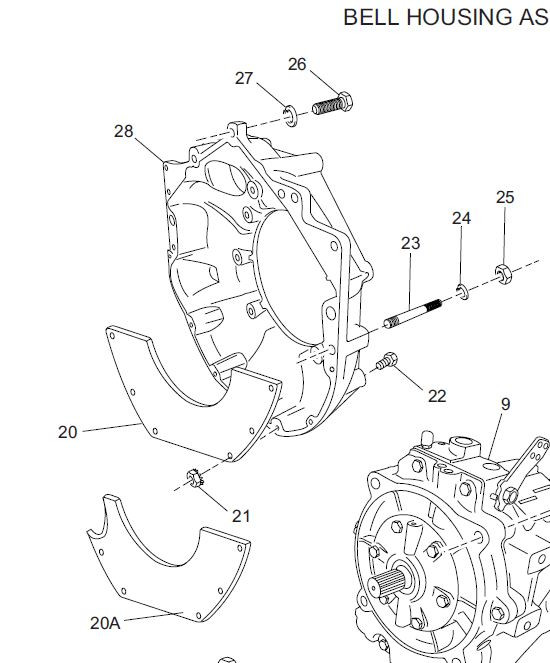 BELL HOUSING AS

26
27
28
25
24
23
22
9
20
21
20A