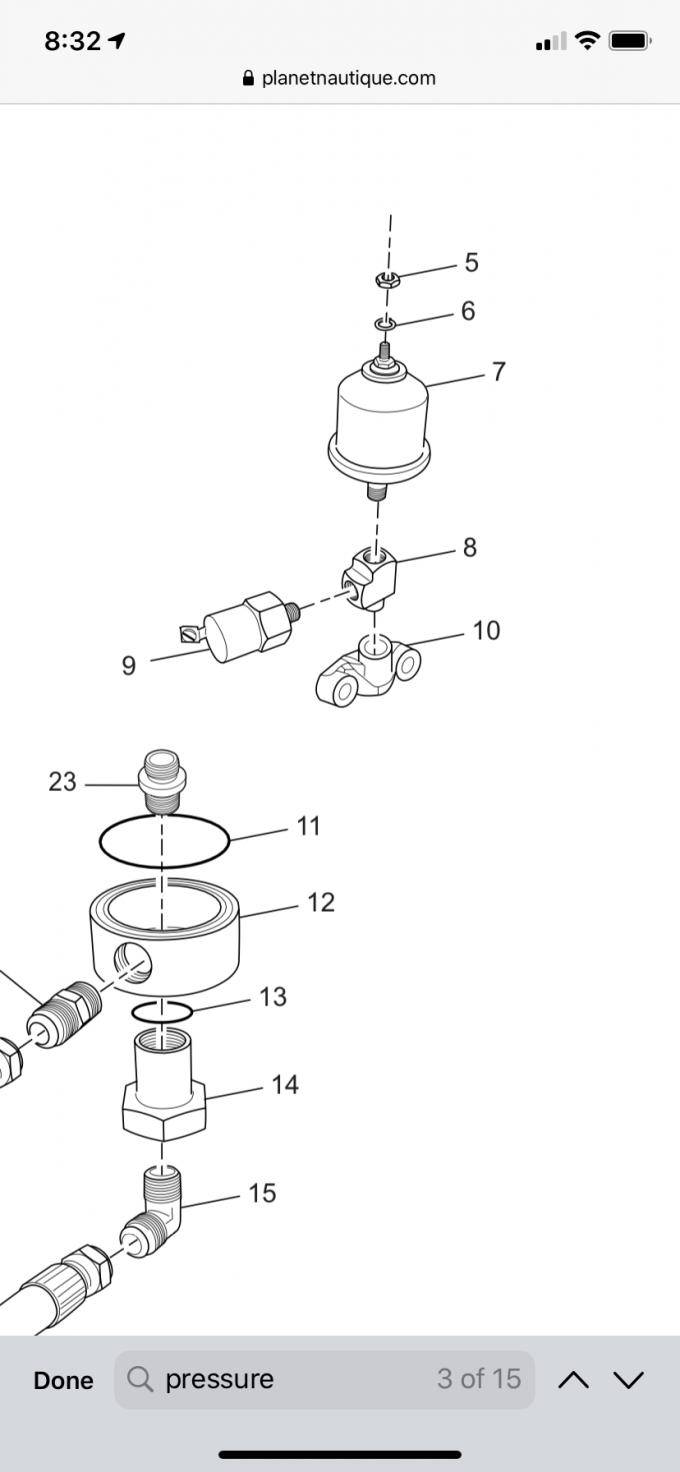 8:32

planetnautique.com

5
6
7
8
10
9
23
11
12
13
14
15

Done
pressure
3 of 15